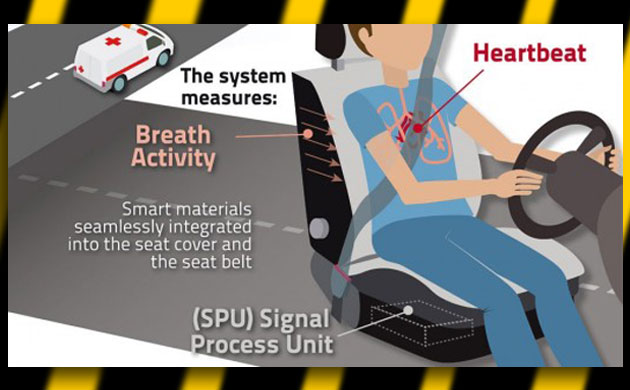 The system measures:

Heartbeat

Breath Activity

Smart materials seamlessly integrated into the seat cover and the seat belt

(SPU) Signal Process Unit